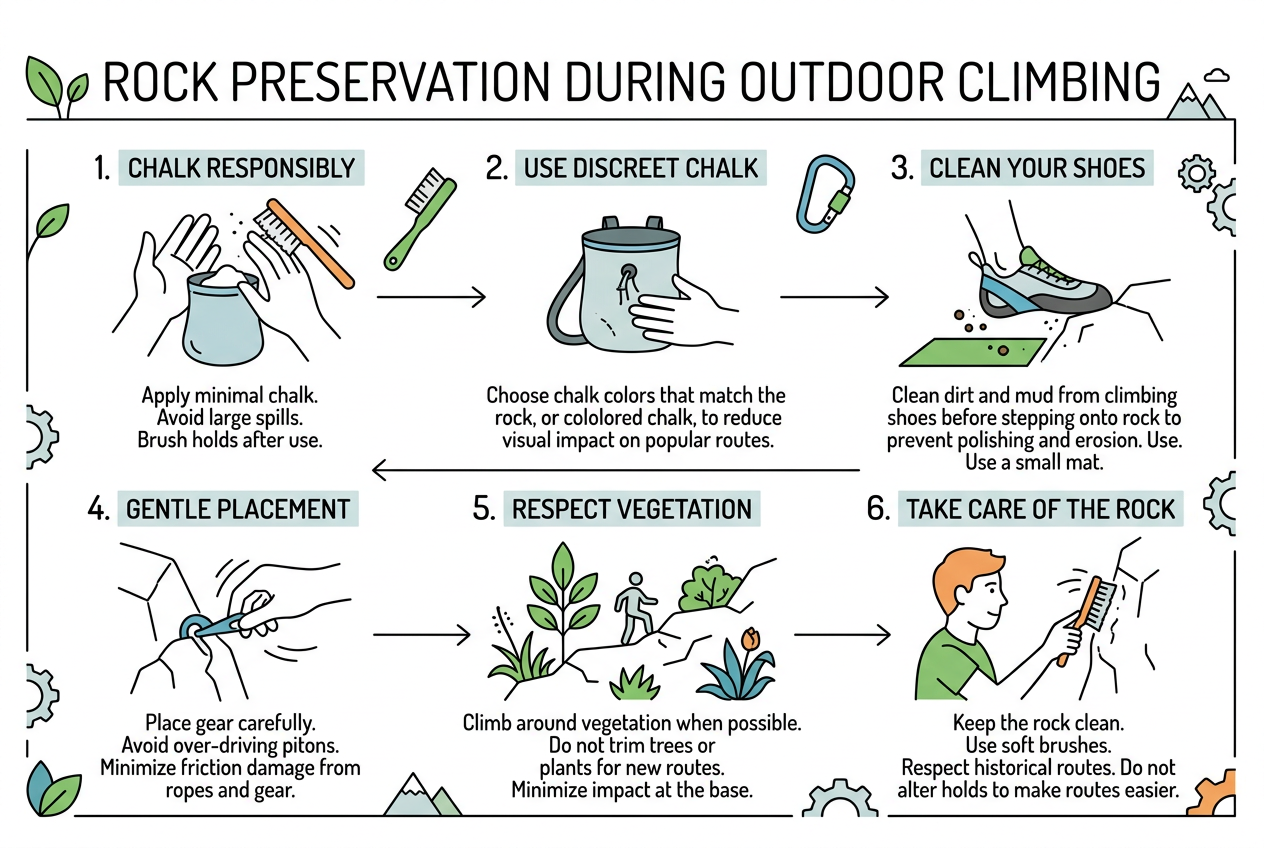 ROCK PRESERVATION DURING OUTDOOR CLIMBING

1. CHALK RESPONSIBLY

Apply minimal chalk. Avoid large spills. Brush holds after use.

2. USE DISCREET CHALK

Choose chalk colors that match the rock, or cololored chalk, to reduce visual impact on popular routes.

3. CLEAN YOUR SHOES

Clean dirt and mud from climbing shoes before stepping onto rock to prevent polishing and erosion. Use. Use a small mat.

4. GENTLE PLACEMENT

Place gear carefully. Avoid over-driving pitons. Minimize friction damage from ropes and gear.

5. RESPECT VEGETATION

Climb around vegetation when possible. Do not trim trees or plants for new routes. Minimize impact at the base.

6. TAKE CARE OF THE ROCK

Keep the rock clean. Use soft brushes. Respect historical routes. Do not alter holds to make routes easier.