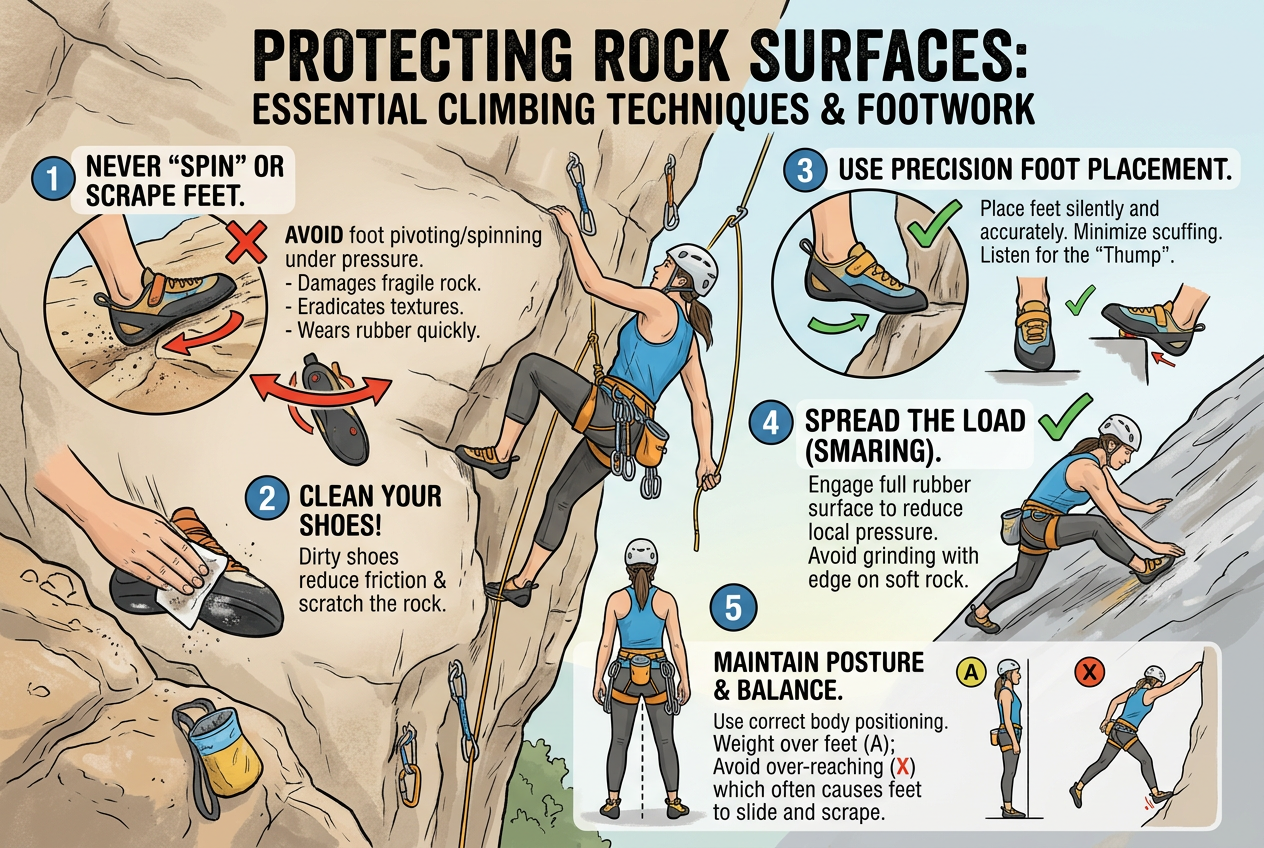 PROTECTING ROCK SURFACES:
ESSENTIAL CLIMBING TECHNIQUES & FOOTWORK

1 NEVER "SPIN" OR SCRAPE FEET.

AVOID foot pivoting/spinning under pressure.
- Damages fragile rock.
- Eradicates textures.
- Wears rubber quickly.

2 CLEAN YOUR SHOES!

Dirty shoes reduce friction & scratch the rock.

3 USE PRECISION FOOT PLACEMENT.

Place feet silently and accurately. Minimize scuffing. Listen for the "Thump".

4 SPREAD THE LOAD (SMARING).

Engage full rubber surface to reduce local pressure. Avoid grinding with edge on soft rock.

5

MAINTAIN POSTURE & BALANCE.

Use correct body positioning. Weight over feet (A); Avoid over-reaching (X) which often causes feet to slide and scrape.

A

X